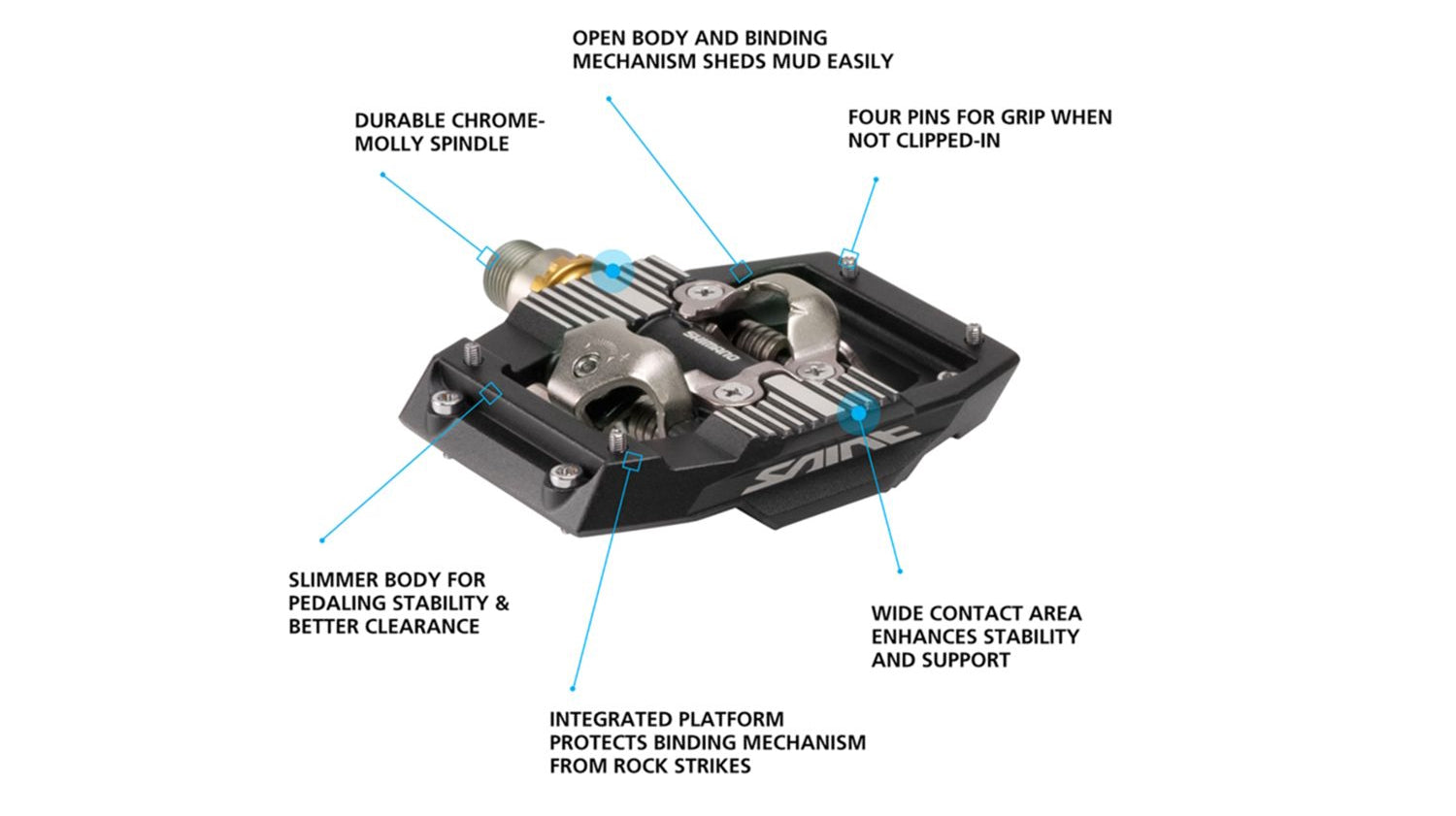 OPEN BODY AND BINDING MECHANISM SHEDS MUD EASILY

DURABLE CHROME-MOLLY SPINDLE

FOUR PINS FOR GRIP WHEN NOT CLIPPED-IN

SHIMANO

SAINT

SLIMMER BODY FOR PEDALING STABILITY & BETTER CLEARANCE

WIDE CONTACT AREA ENHANCES STABILITY AND SUPPORT

INTEGRATED PLATFORM PROTECTS BINDING MECHANISM FROM ROCK STRIKES